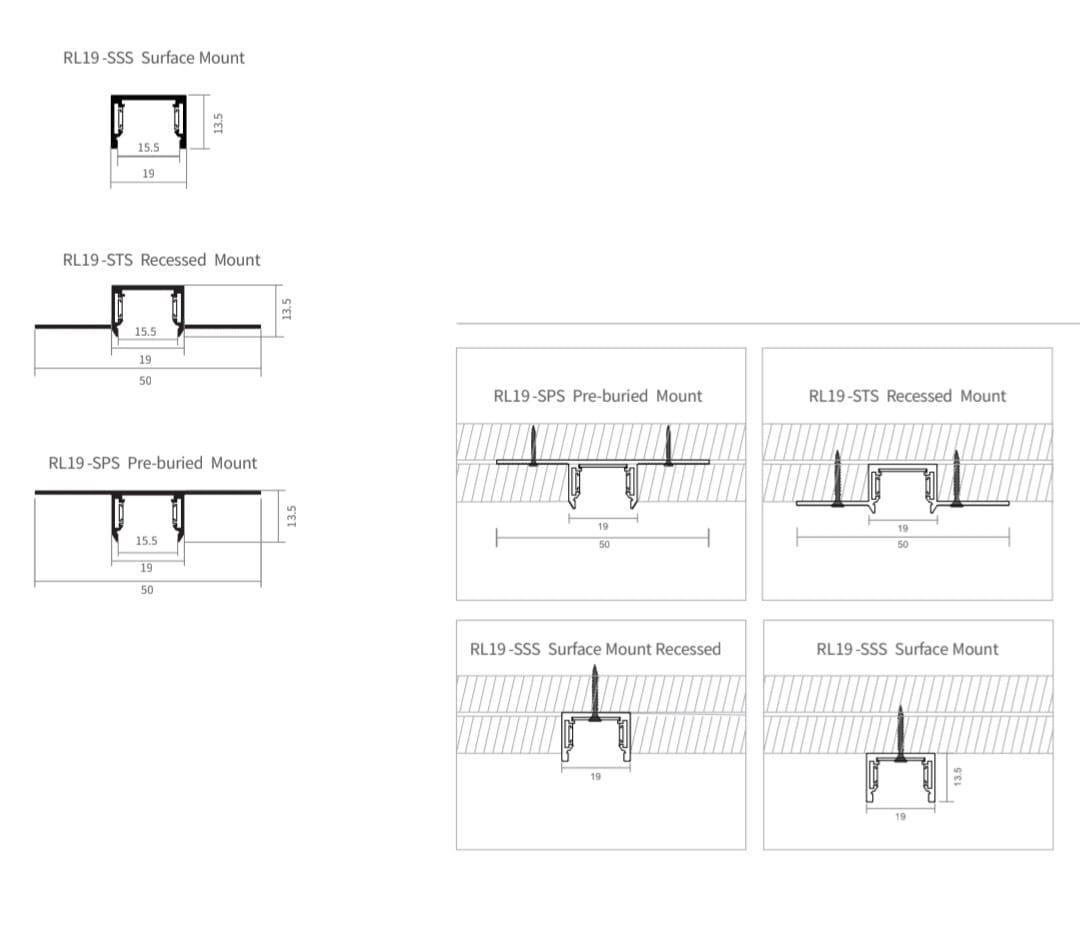 RL19-SSS Surface Mount

13.5
15.5
19

RL19-STS Recessed Mount

13.5
15.5
19
50

RL19-SPS Pre-buried Mount

13.5
15.5
19
50

RL19-SPS Pre-buried Mount

19
50

RL19-STS Recessed Mount

19
50

RL19-SSS Surface Mount Recessed

19

RL19-SSS Surface Mount

13.5
19